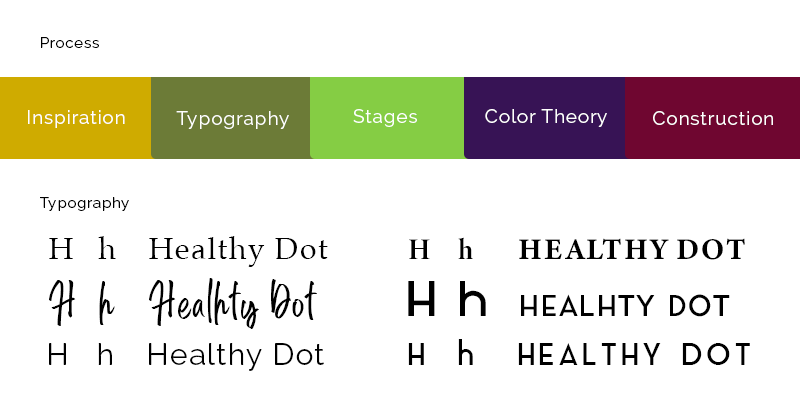 Process

Inspiration

Typography

Stages

Color Theory

Construction

Typography

H h Healthy Dot

H h Healhty Dot

H h Healthy Dot

H h HEALTHY DOT

H h HEALHTY DOT

H h HEALTHY DOT